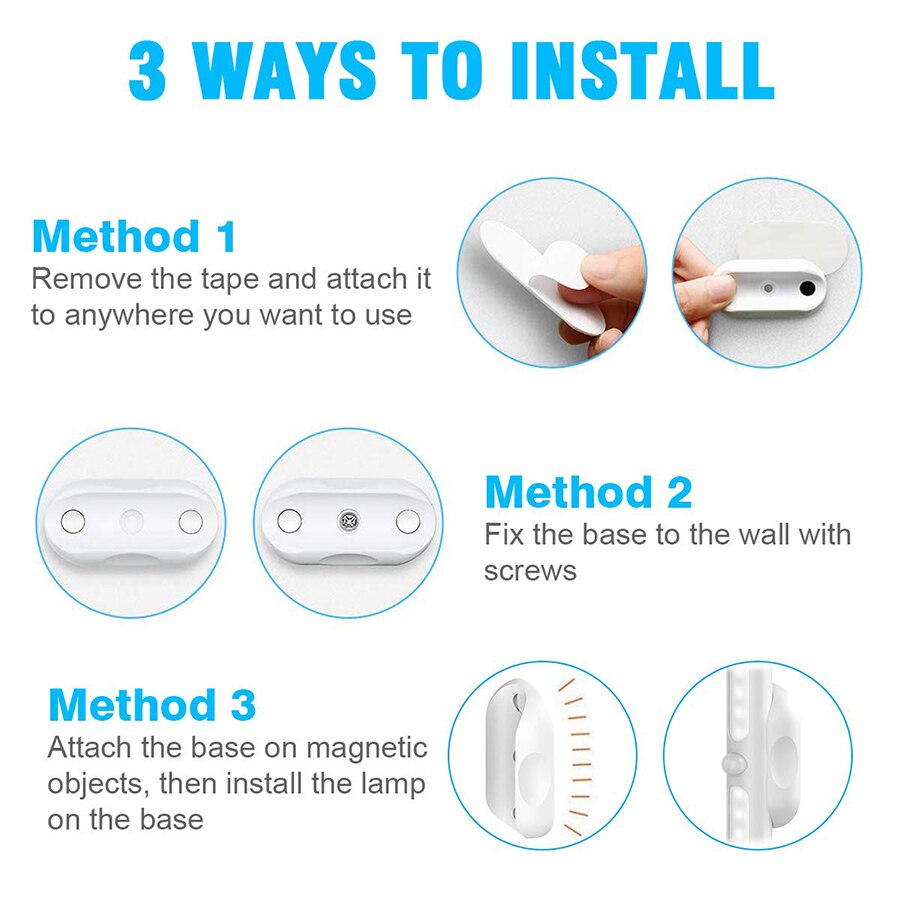 3 WAYS TO INSTALL

Method 1
Remove the tape and attach it to anywhere you want to use

Method 2
Fix the base to the wall with screws

Method 3
Attach the base on magnetic objects, then install the lamp on the base